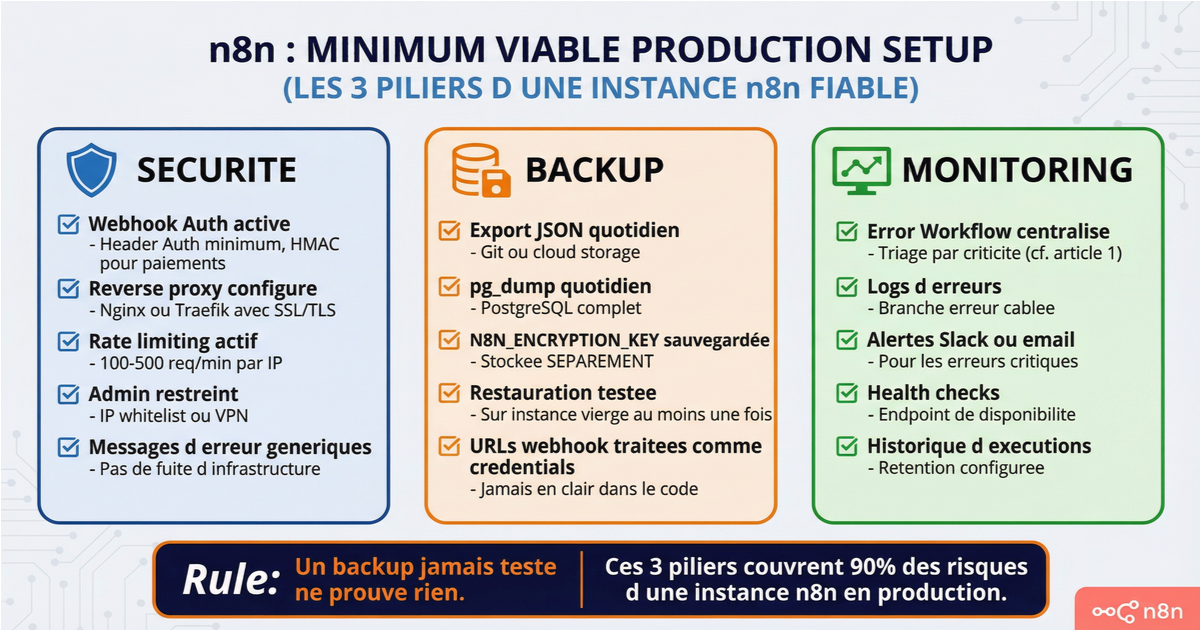 n8n : MINIMUM VIABLE PRODUCTION SETUP
(LES 3 PILIERS D UNE INSTANCE n8n FIABLE)

SECURITE

Webhook Auth active
- Header Auth minimum, HMAC pour paiements

Reverse proxy configure
- Nginx ou Traefik avec SSL/TLS

Rate limiting actif
- 100-500 req/min par IP

Admin restreint
- IP whitelist ou VPN

Messages d erreur generiques
- Pas de fuite d infrastructure

BACKUP

Export JSON quotidien
- Git ou cloud storage

pg_dump quotidien
- PostgreSQL complet

N8N_ENCRYPTION_KEY sauvegardée
- Stockee SEPAREMENT

Restauration testee
- Sur instance vierge au moins une fois

URLs webhook traitees comme credentials
- Jamais en clair dans le code

MONITORING

Error Workflow centralise
- Triage par criticite (cf. article 1)

Logs d erreurs
- Branche erreur cablee

Alertes Slack ou email
- Pour les erreurs critiques

Health checks
- Endpoint de disponibilite

Historique d executions
- Retention configuree

Rule: Un backup jamais teste ne prouve rien.

Ces 3 piliers couvrent 90% des risques d une instance n8n en production.

n8n